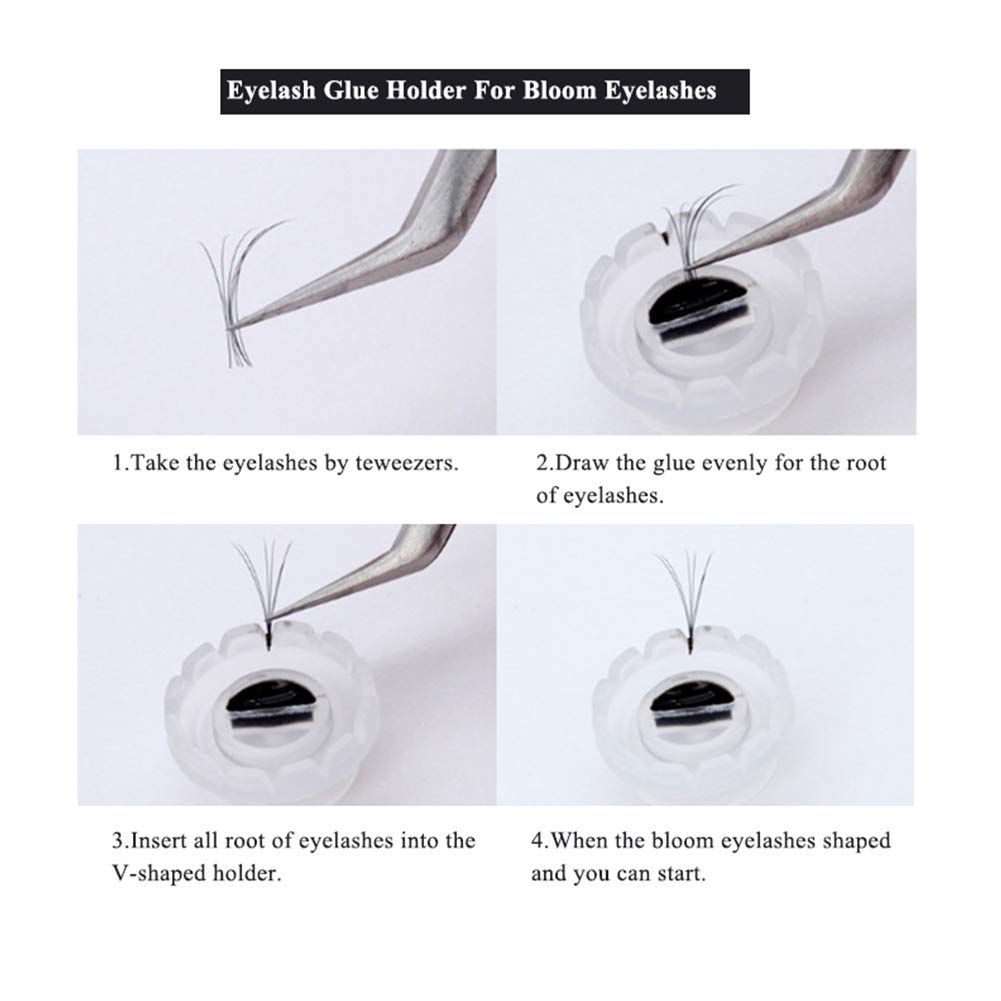 Eyelash Glue Holder For Bloom Eyelashes

1.Take the eyelashes by teweezers.

2.Draw the glue evenly for the root of eyelashes.

3.Insert all root of eyelashes into the V-shaped holder.

4.When the bloom eyelashes shaped and you can start.